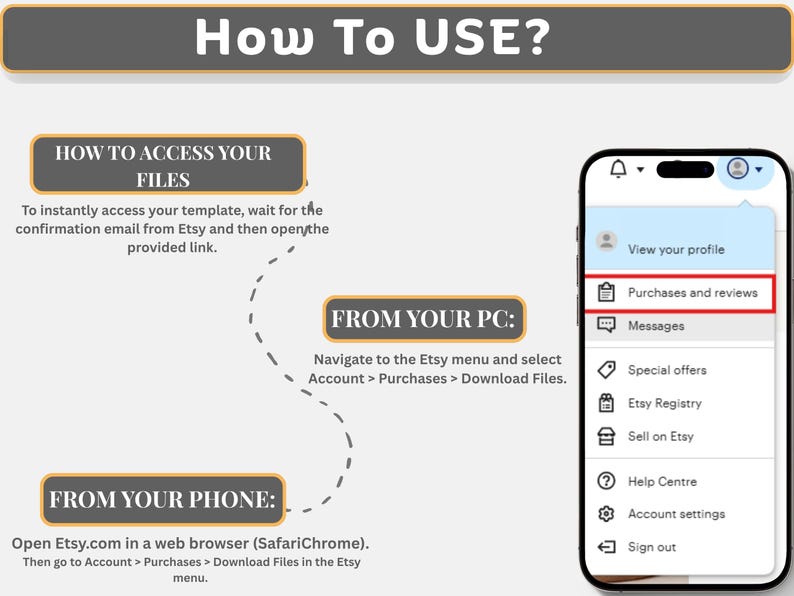 How To USE?

HOW TO ACCESS YOUR FILES

To instantly access your template, wait for the confirmation email from Etsy and then open the provided link.

FROM YOUR PC:

Navigate to the Etsy menu and select Account > Purchases > Download Files.

FROM YOUR PHONE:

Open Etsy.com in a web browser (SafariChrome). Then go to Account > Purchases > Download Files in the Etsy menu.

View your profile
Purchases and reviews
Messages
Special offers
Etsy Registry
Sell on Etsy
Help Centre
Account settings
Sign out